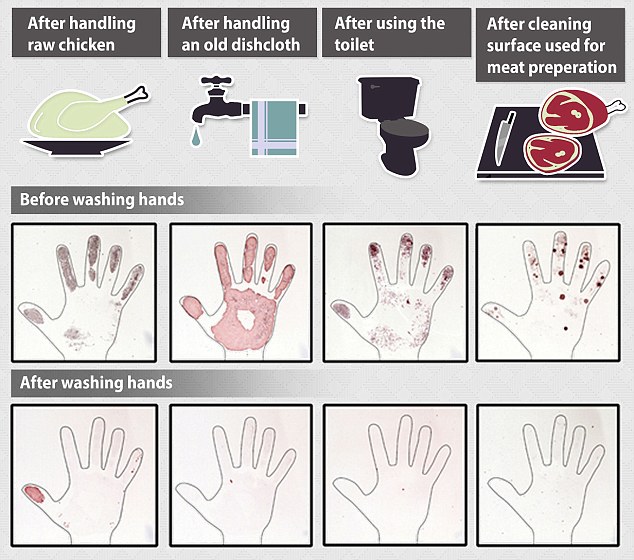 After handling raw chicken

After handling an old dishcloth

After using the toilet

After cleaning surface used for meat preperation

Before washing hands

After washing hands