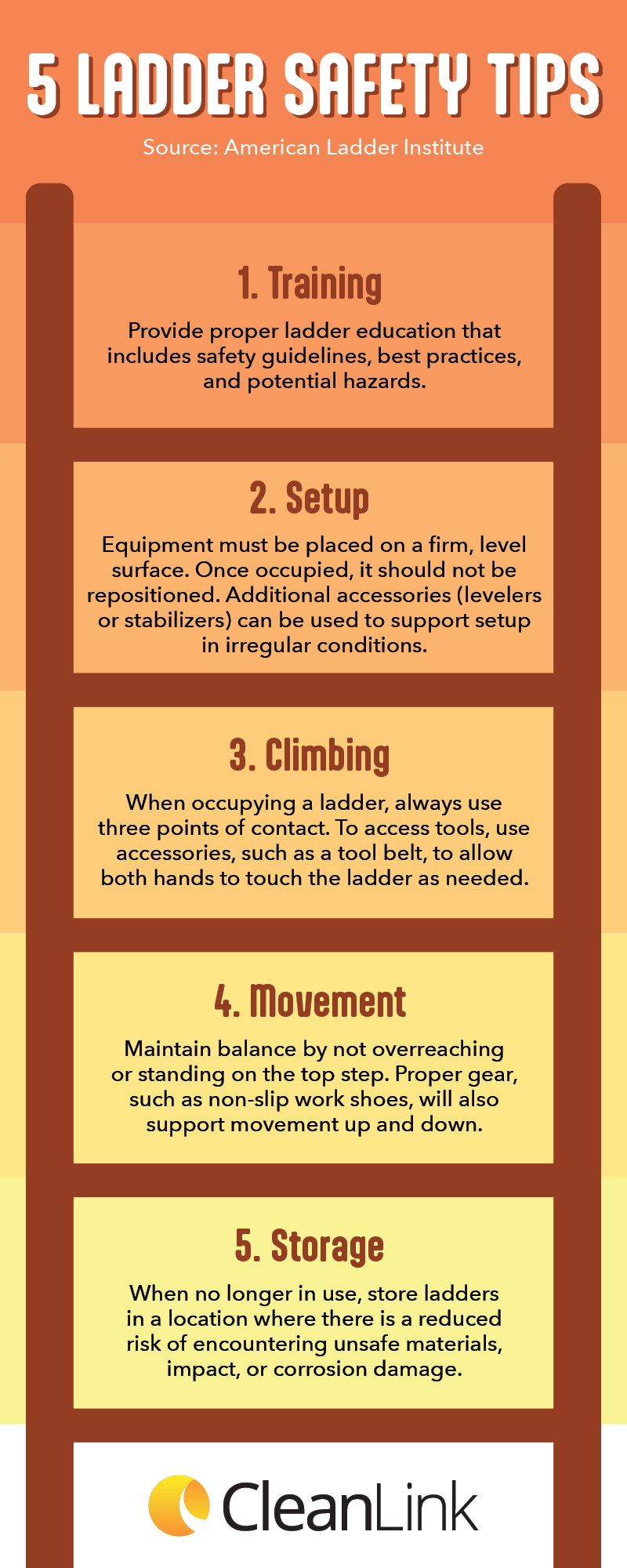 5 LADDER SAFETY TIPS

Source: American Ladder Institute

1. Training

Provide proper ladder education that includes safety guidelines, best practices, and potential hazards.

2. Setup

Equipment must be placed on a firm, level surface. Once occupied, it should not be repositioned. Additional accessories (levelers or stabilizers) can be used to support setup in irregular conditions.

3. Climbing

When occupying a ladder, always use three points of contact. To access tools, use accessories, such as a tool belt, to allow both hands to touch the ladder as needed.

4. Movement

Maintain balance by not overreaching or standing on the top step. Proper gear, such as non-slip work shoes, will also support movement up and down.

5. Storage

When no longer in use, store ladders in a location where there is a reduced risk of encountering unsafe materials, impact, or corrosion damage.

CleanLink