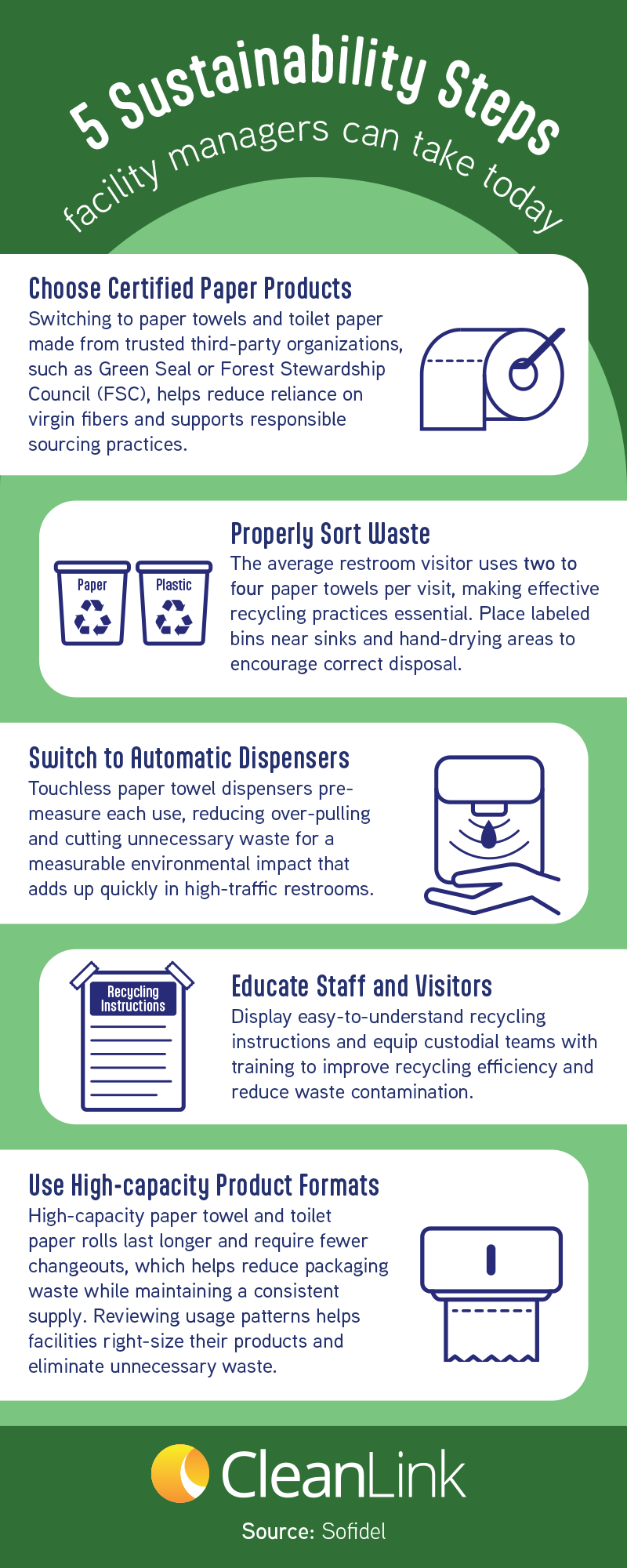 5 Sustainability Steps
facility managers can take today

Choose Certified Paper Products
Switching to paper towels and toilet paper made from trusted third-party organizations, such as Green Seal or Forest Stewardship Council (FSC), helps reduce reliance on virgin fibers and supports responsible sourcing practices.

Paper
Plastic

Properly Sort Waste
The average restroom visitor uses two to four paper towels per visit, making effective recycling practices essential. Place labeled bins near sinks and hand-drying areas to encourage correct disposal.

Switch to Automatic Dispensers
Touchless paper towel dispensers pre-measure each use, reducing over-pulling and cutting unnecessary waste for a measurable environmental impact that adds up quickly in high-traffic restrooms.

Recycling Instructions

Educate Staff and Visitors
Display easy-to-understand recycling instructions and equip custodial teams with training to improve recycling efficiency and reduce waste contamination.

Use High-capacity Product Formats
High-capacity paper towel and toilet paper rolls last longer and require fewer changeouts, which helps reduce packaging waste while maintaining a consistent supply. Reviewing usage patterns helps facilities right-size their products and eliminate unnecessary waste.

CleanLink
Source: Sofidel