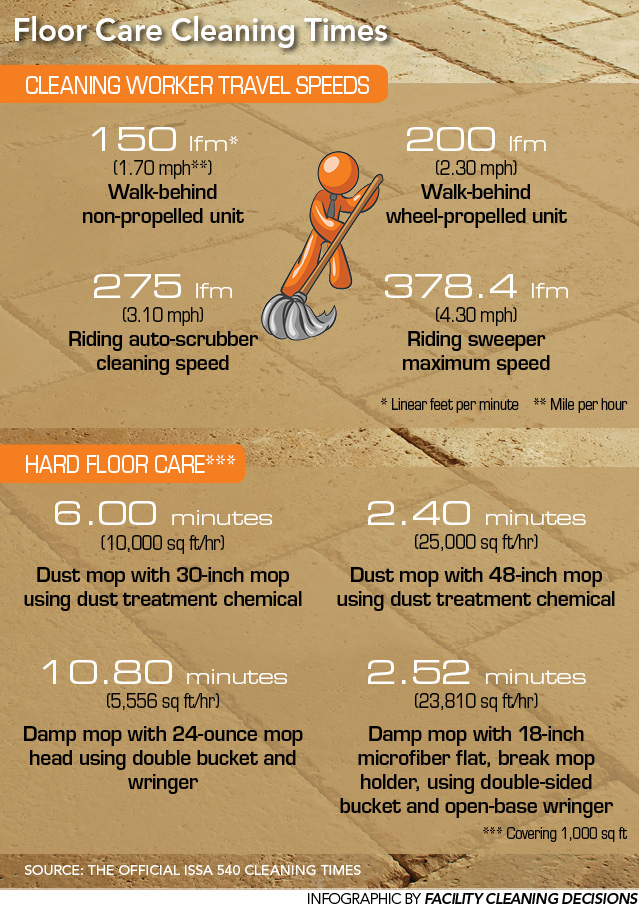 Floor Care Cleaning Times

CLEANING WORKER TRAVEL SPEEDS

150 lfm*
(1.70 mph**)
Walk-behind non-propelled unit

200 lfm
(2.30 mph)
Walk-behind wheel-propelled unit

275 lfm
(3.10 mph)
Riding auto-scrubber cleaning speed

378.4 lfm
(4.30 mph)
Riding sweeper maximum speed

* Linear feet per minute ** Mile per hour

HARD FLOOR CARE***

6.00 minutes
(10,000 sq ft/hr)
Dust mop with 30-inch mop using dust treatment chemical

2.40 minutes
(25,000 sq ft/hr)
Dust mop with 48-inch mop using dust treatment chemical

10.80 minutes
(5,556 sq ft/hr)
Damp mop with 24-ounce mop head using double bucket and wringer

2.52 minutes
(23,810 sq ft/hr)
Damp mop with 18-inch microfiber flat, break mop holder, using double-sided bucket and open-base wringer

*** Covering 1,000 sq ft

SOURCE: THE OFFICIAL ISSA 540 CLEANING TIMES

INFOGRAPHIC BY FACILITY CLEANING DECISIONS